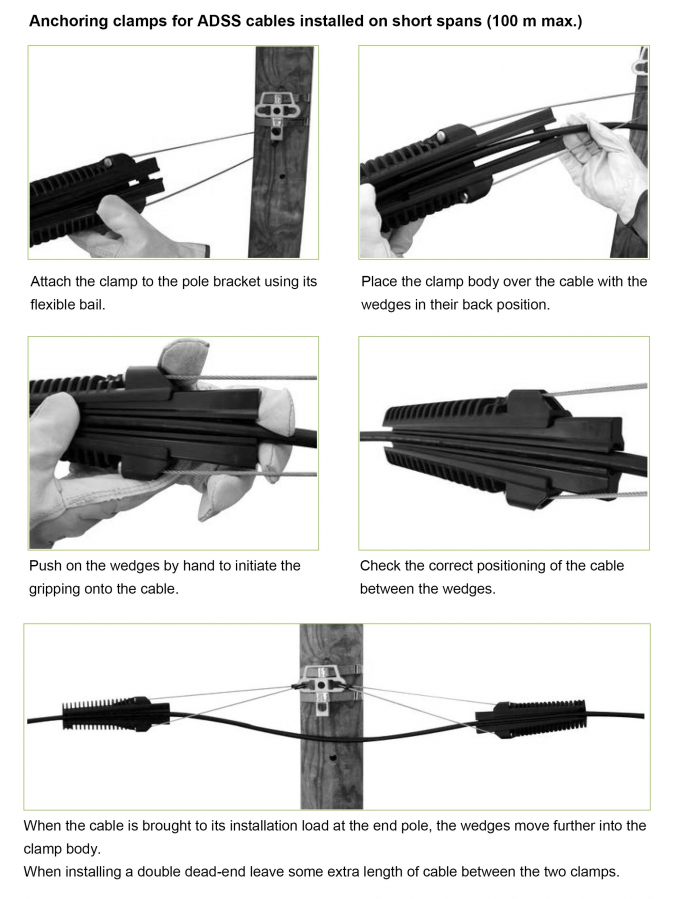 Anchoring clamps for ADSS cables installed on short spans (100 m max.)

Attach the clamp to the pole bracket using its flexible bail.

Place the clamp body over the cable with the wedges in their back position.

Push on the wedges by hand to initiate the gripping onto the cable.

Check the correct positioning of the cable between the wedges.

When the cable is brought to its installation load at the end pole, the wedges move further into the clamp body.
When installing a double dead-end leave some extra length of cable between the two clamps.